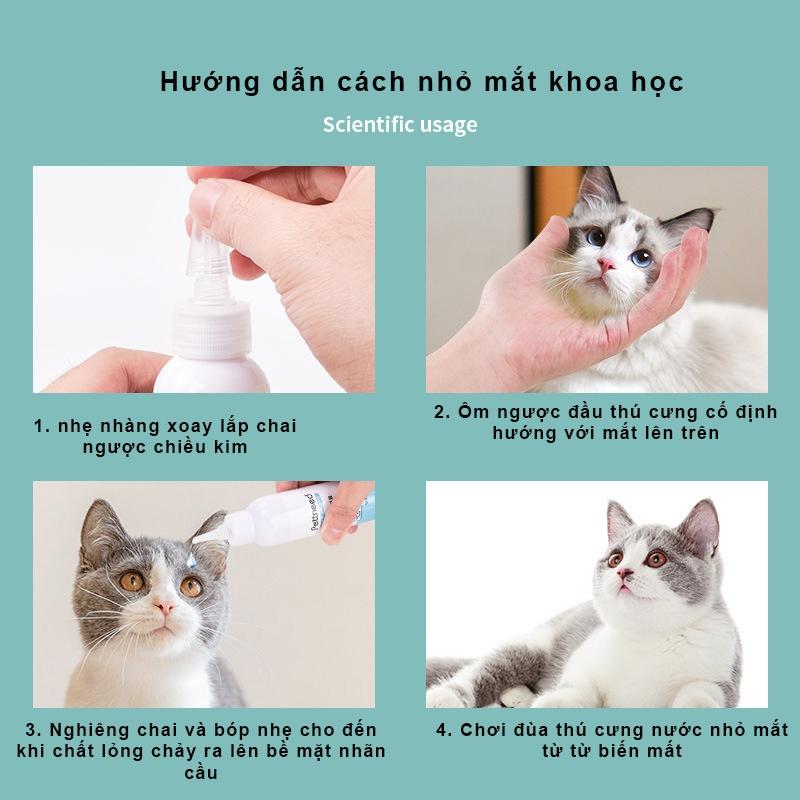 Hướng dẫn cách nhỏ mắt khoa học

Scientific usage

1. nhẹ nhàng xoay lắp chai ngược chiều kim

2. Ôm ngược đầu thú cưng cố định hướng với mắt lên trên

Pettneed

3. Nghiêng chai và bóp nhẹ cho đến khi chất lỏng chảy ra lên bề mặt nhãn cầu

4. Chơi đùa thú cưng nước nhỏ mắt từ từ biến mất