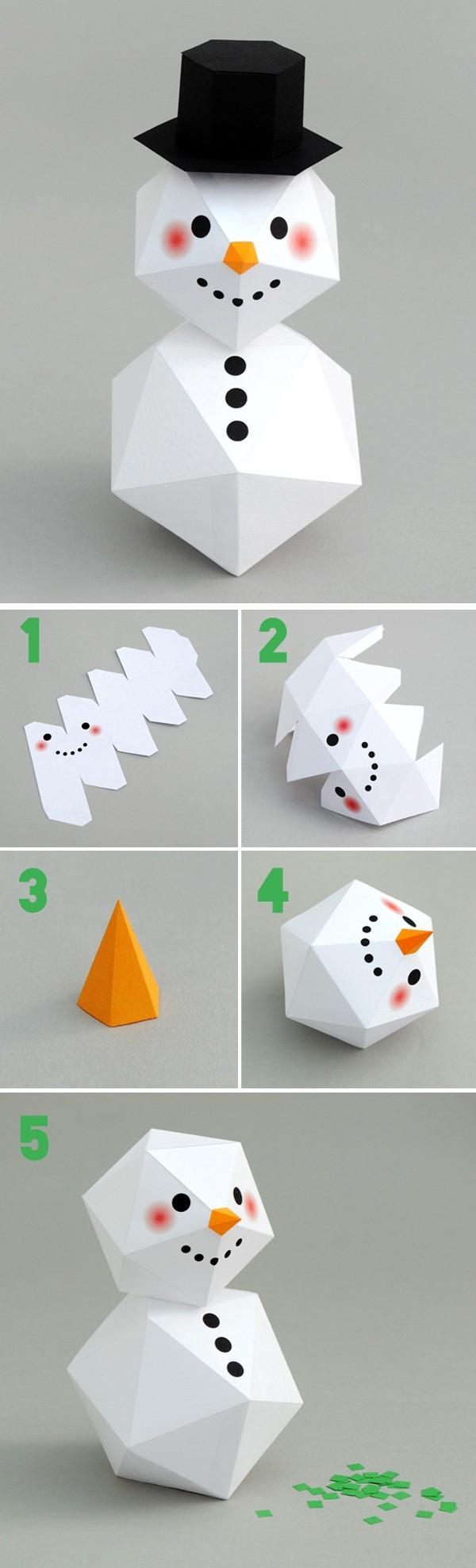 1

2

3

4

5